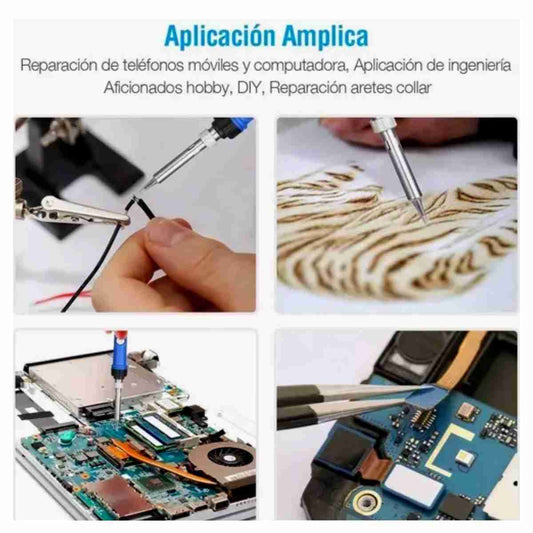 Aplicación Amplica

Reparación de teléfonos móviles y computadora, Aplicación de ingeniería
Aficionados hobby, DIY, Reparación aretes collar