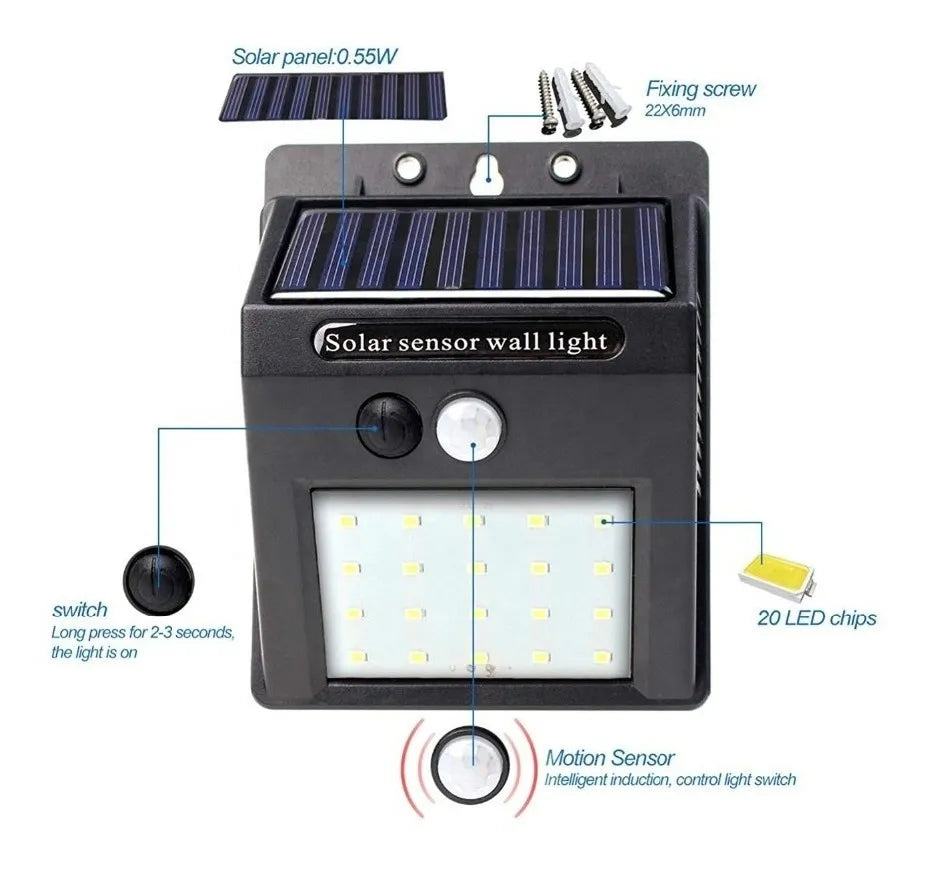 Solar panel:0.55W

Fixing screw
22X6mm

Solar sensor wall light

switch
Long press for 2-3 seconds, the light is on

20 LED chips

Motion Sensor
Intelligent induction, control light switch