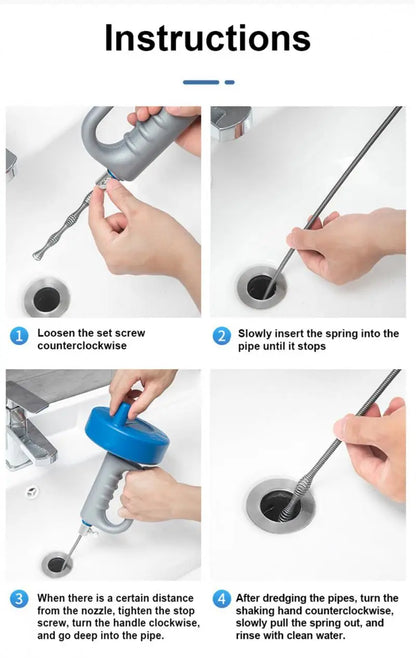 Instructions

1 Loosen the set screw counterclockwise

2 Slowly insert the spring into the pipe until it stops

3 When there is a certain distance from the nozzle, tighten the stop screw, turn the handle clockwise, and go deep into the pipe.

4 After dredging the pipes, turn the shaking hand counterclockwise, slowly pull the spring out, and rinse with clean water.